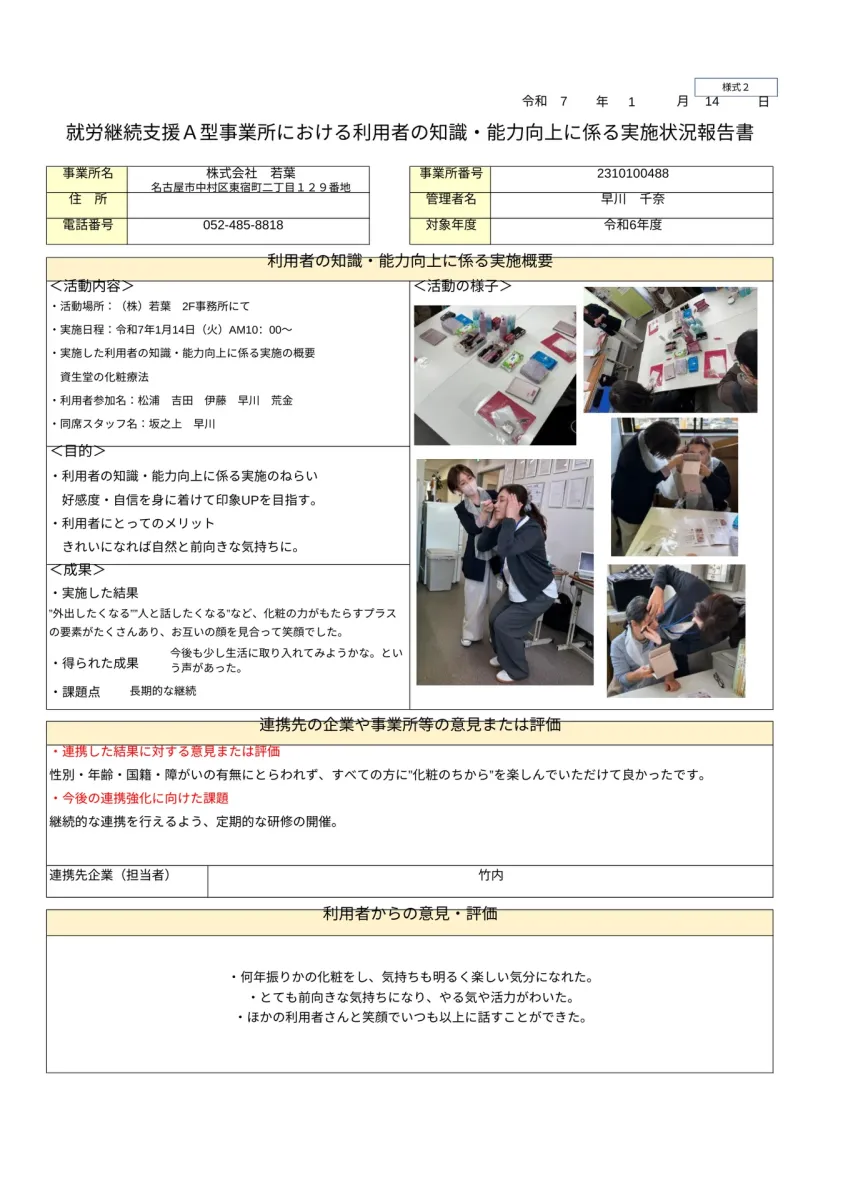 様式２

令和　7　年　1　月　14　日

就労継続支援Ａ型事業所における利用者の知識・能力向上に係る実施状況報告書

| 事業所名 | 株式会社　若葉 |
|---|---|
| 住　所 | 名古屋市中村区東宿町二丁目１２９番地 |
| 電話番号 | 052-485-8818 |

| 事業所番号 | 2310100488 |
|---|---|
| 管理者名 | 早川　千奈 |
| 対象年度 | 令和6年度 |

利用者の知識・能力向上に係る実施概要

＜活動内容＞
・活動場所：（株）若葉　2F事務所にて
・実施日程：令和7年1月14日（火）AM10：00～
・実施した利用者の知識・能力向上に係る実施の概要
資生堂の化粧療法
・利用者参加名：松浦　吉田　伊藤　早川　荒金
・同席スタッフ名：坂之上　早川

＜目的＞
・利用者の知識・能力向上に係る実施のねらい
好感度・自信を身に着けて印象UPを目指す。
・利用者にとってのメリット
きれいになれば自然と前向きな気持ちに。

＜成果＞
・実施した結果
"外出したくなる""人と話したくなる"など、化粧の力がもたらすプラスの要素がたくさんあり、お互いの顔を見合って笑顔でした。
・得られた成果　今後も少し生活に取り入れてみようかな。という声があった。
・課題点　長期的な継続

＜活動の様子＞

連携先の企業や事業所等の意見または評価
・連携した結果に対する意見または評価
性別・年齢・国籍・障がいの有無にとらわれず、すべての方に"化粧のちから"を楽しんでいただけて良かったです。
・今後の連携強化に向けた課題
継続的な連携を行えるよう、定期的な研修の開催。

| 連携先企業（担当者） | 竹内 |
|---|---|

利用者からの意見・評価

・何年振りかの化粧をし、気持ちも明るく楽しい気分になれた。
・とても前向きな気持ちになり、やる気や活力がわいた。
・ほかの利用者さんと笑顔でいつも以上に話すことができた。